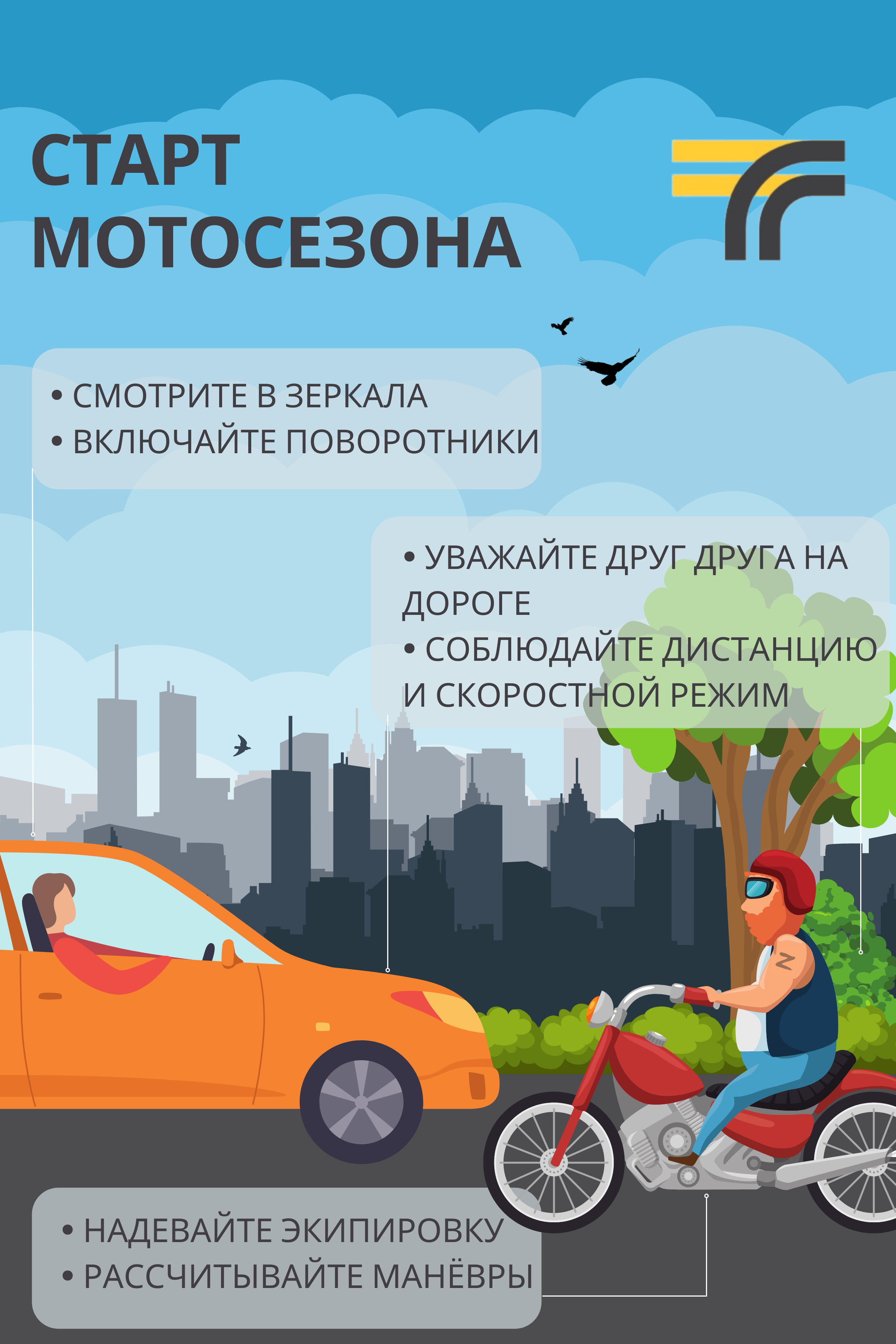 СТАРТ МОТОСЕЗОНА

• СМОТРИТЕ В ЗЕРКАЛА
• ВКЛЮЧАЙТЕ ПОВОРОТНИКИ

• УВАЖАЙТЕ ДРУГ ДРУГА НА ДОРОГЕ
• СОБЛЮДАЙТЕ ДИСТАНЦИЮ И СКОРОСТНОЙ РЕЖИМ

• НАДЕВАЙТЕ ЭКИПИРОВКУ
• РАССЧИТЫВАЙТЕ МАНЁВРЫ